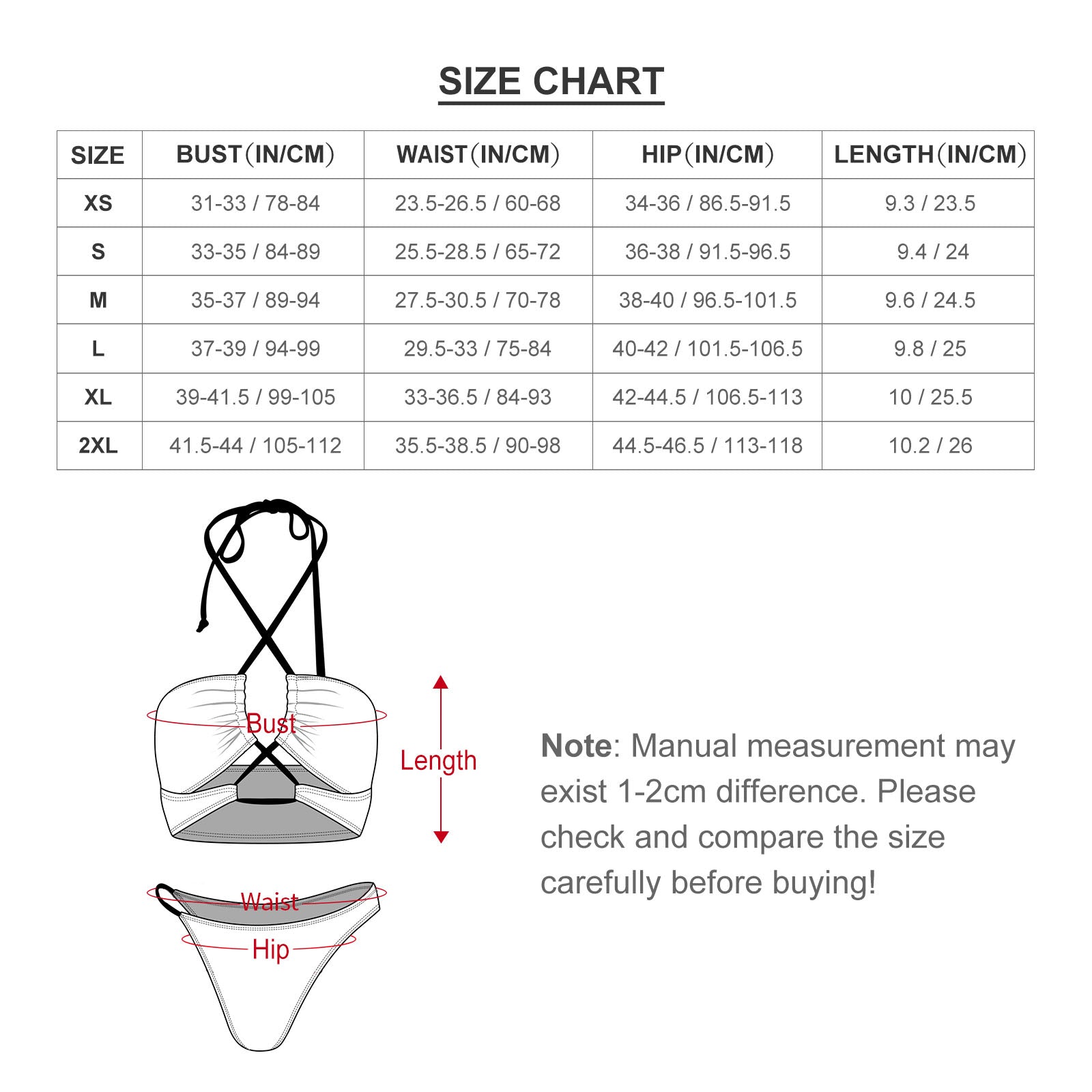 SIZE CHART

| SIZE | BUST（IN/CM） | WAIST（IN/CM） | HIP（IN/CM） | LENGTH（IN/CM） |
|---|---|---|---|---|
| XS | 31-33 / 78-84 | 23.5-26.5 / 60-68 | 34-36 / 86.5-91.5 | 9.3 / 23.5 |
| S | 33-35 / 84-89 | 25.5-28.5 / 65-72 | 36-38 / 91.5-96.5 | 9.4 / 24 |
| M | 35-37 / 89-94 | 27.5-30.5 / 70-78 | 38-40 / 96.5-101.5 | 9.6 / 24.5 |
| L | 37-39 / 94-99 | 29.5-33 / 75-84 | 40-42 / 101.5-106.5 | 9.8 / 25 |
| XL | 39-41.5 / 99-105 | 33-36.5 / 84-93 | 42-44.5 / 106.5-113 | 10 / 25.5 |
| 2XL | 41.5-44 / 105-112 | 35.5-38.5 / 90-98 | 44.5-46.5 / 113-118 | 10.2 / 26 |

Bust

Length

Waist

Hip

Note: Manual measurement may exist 1-2cm difference. Please check and compare the size carefully before buying!