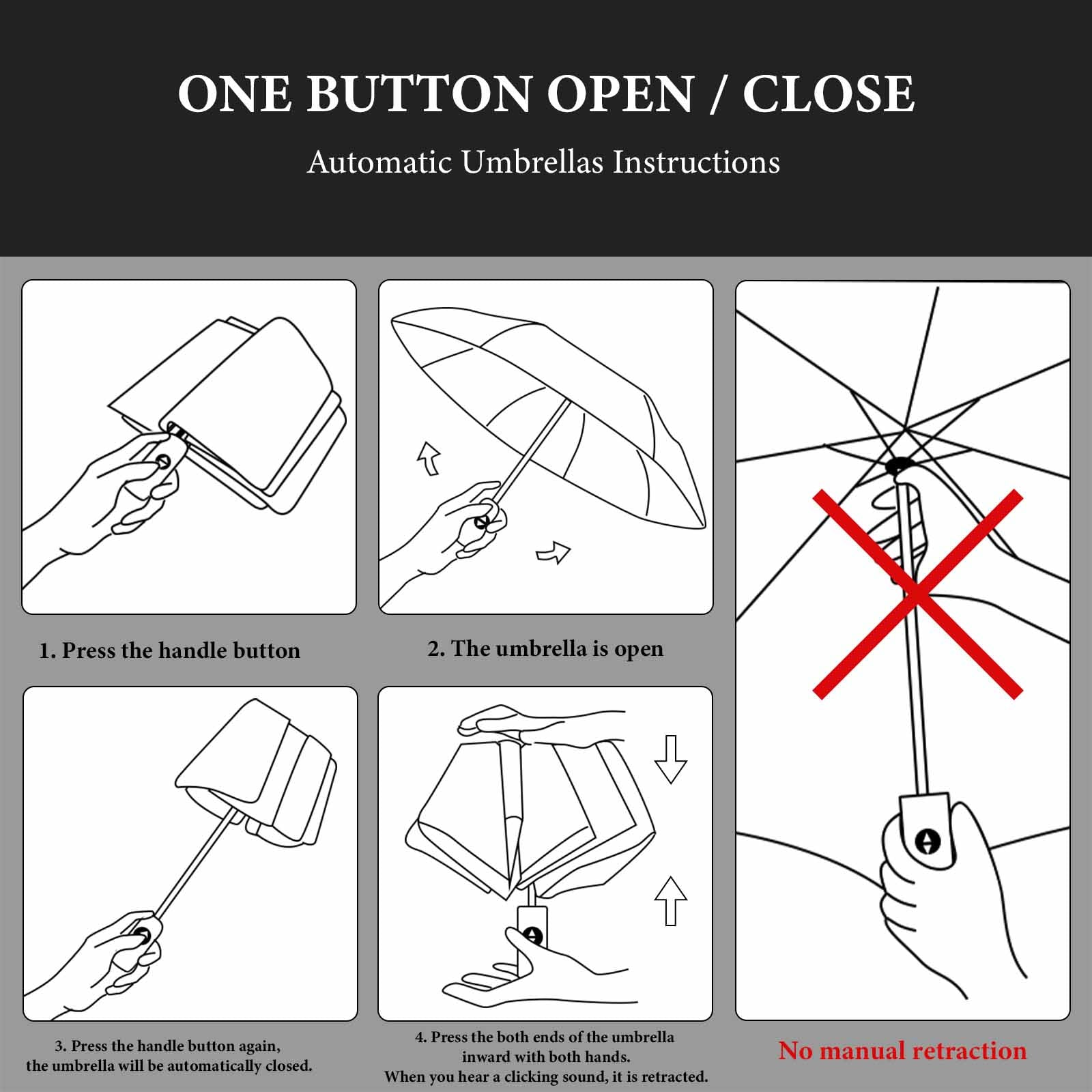 ONE BUTTON OPEN / CLOSE

Automatic Umbrellas Instructions

1. Press the handle button

2. The umbrella is open

3. Press the handle button again, the umbrella will be automatically closed.

4. Press the both ends of the umbrella inward with both hands. When you hear a clicking sound, it is retracted.

No manual retraction