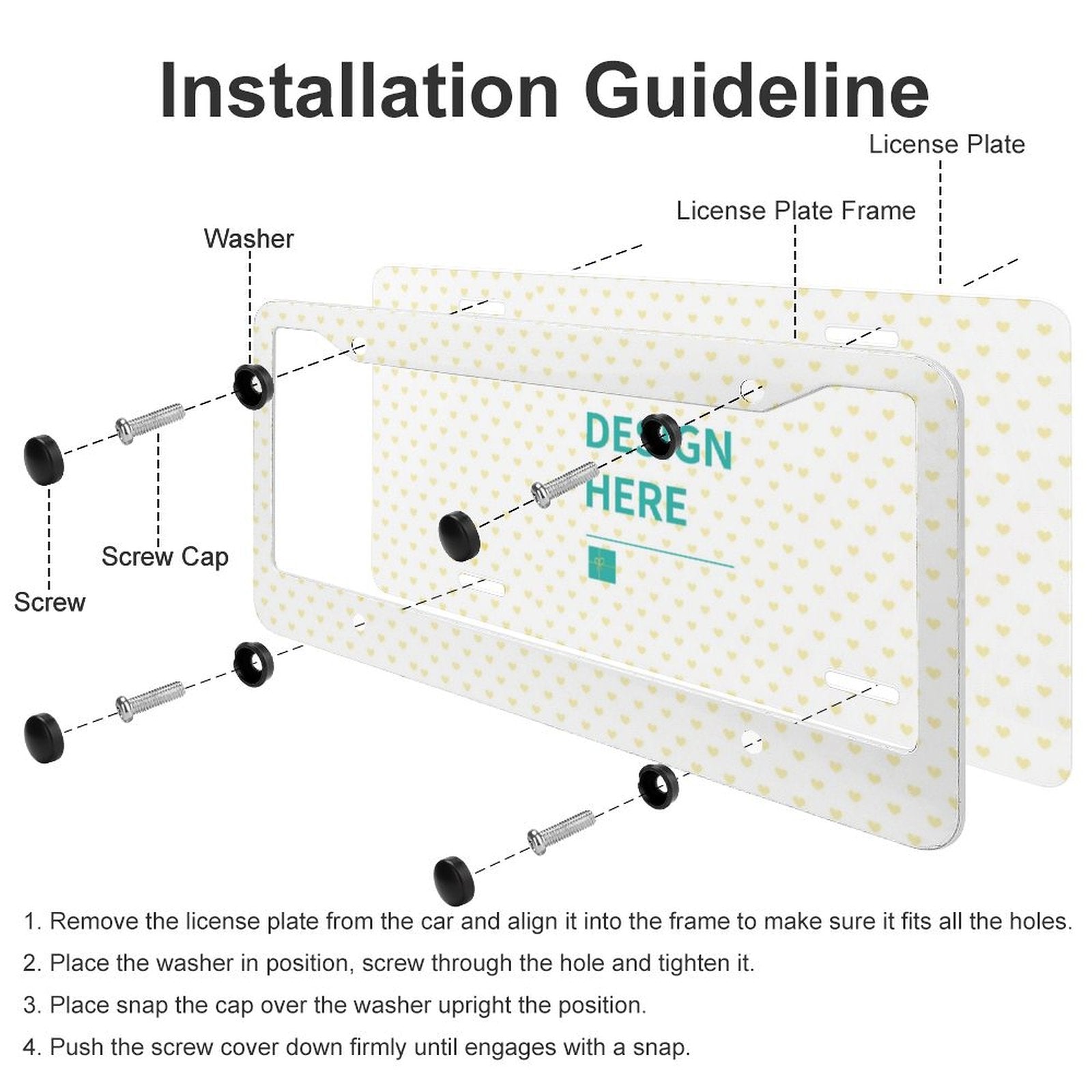 Installation Guideline

License Plate

License Plate Frame

Washer

DESIGN HERE

Screw Cap

Screw

1. Remove the license plate from the car and align it into the frame to make sure it fits all the holes.

2. Place the washer in position, screw through the hole and tighten it.

3. Place snap the cap over the washer upright the position.

4. Push the screw cover down firmly until engages with a snap.