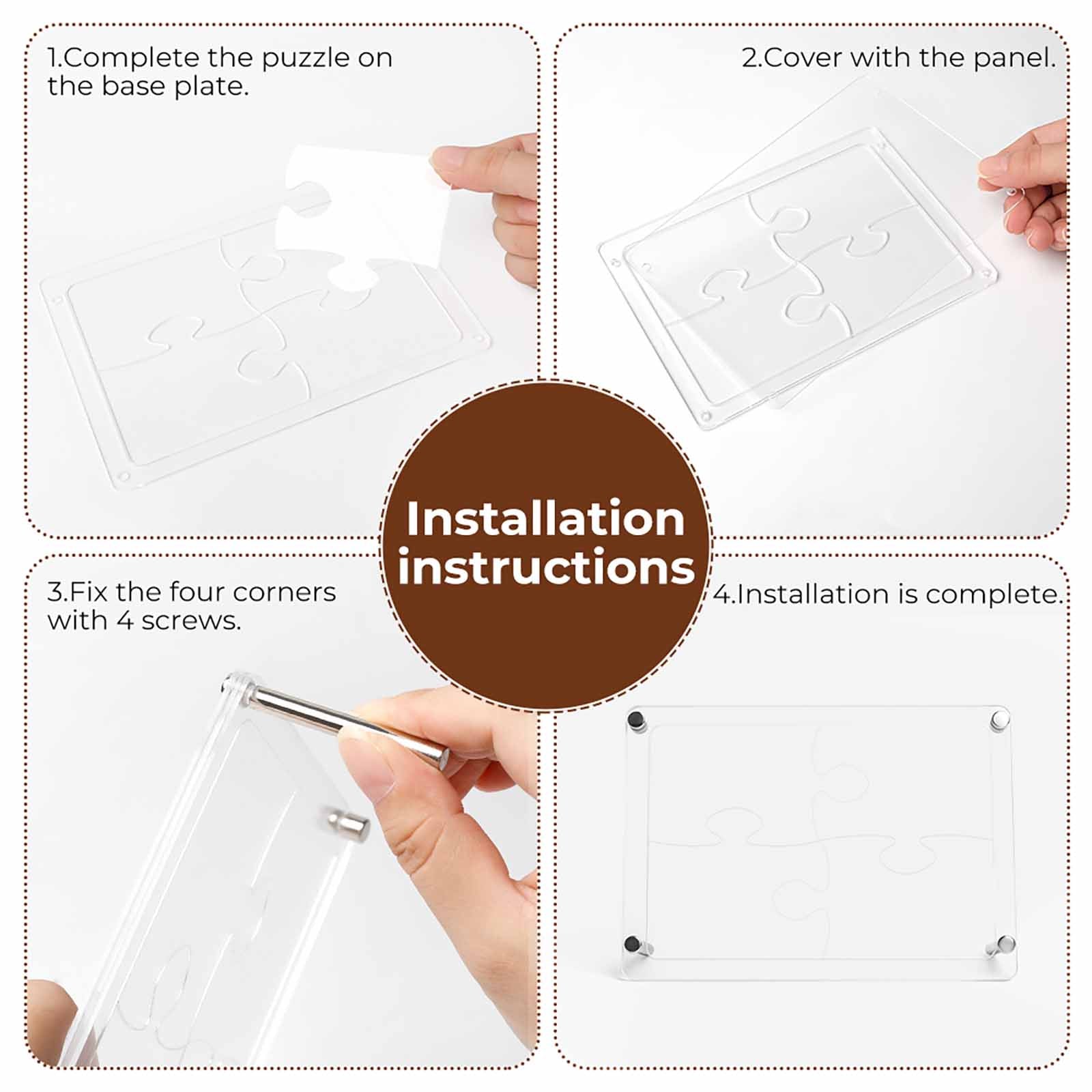 1.Complete the puzzle on the base plate.

2.Cover with the panel.

Installation instructions

3.Fix the four corners with 4 screws.

4.Installation is complete.