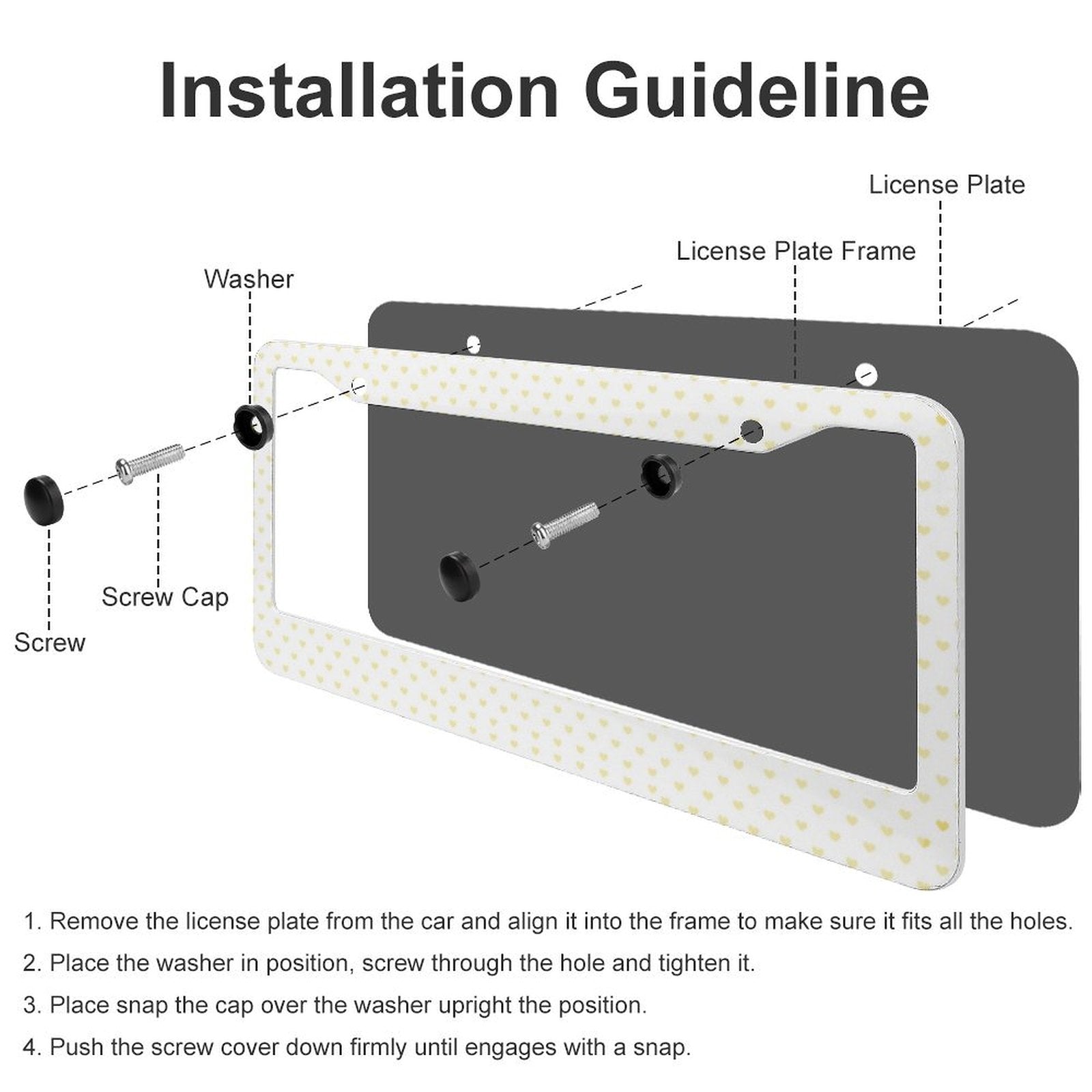 Installation Guideline

License Plate

License Plate Frame

Washer

Screw Cap

Screw

1. Remove the license plate from the car and align it into the frame to make sure it fits all the holes.

2. Place the washer in position, screw through the hole and tighten it.

3. Place snap the cap over the washer upright the position.

4. Push the screw cover down firmly until engages with a snap.